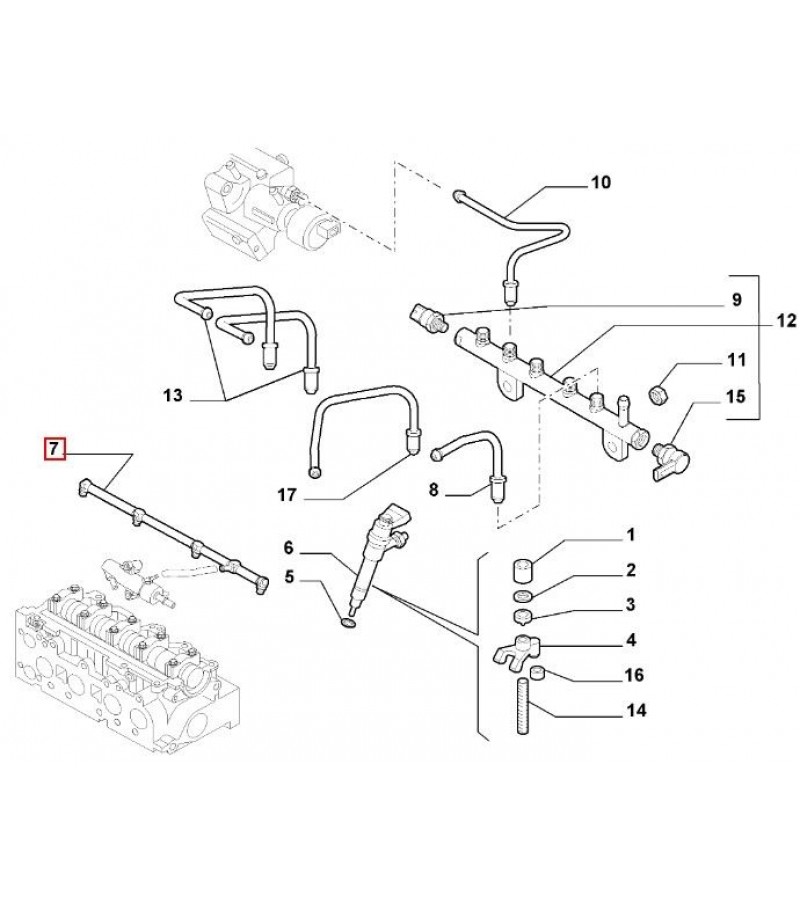 10
9
12
11
15
13
7
17
8
6
5
1
2
3
4
16
14